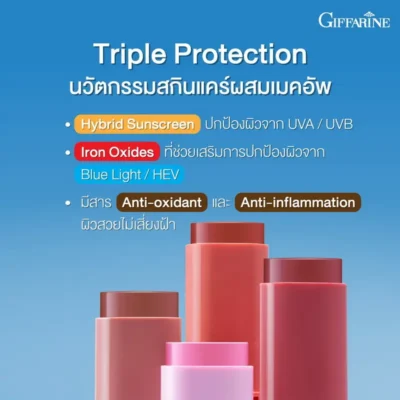 GIFFARINE

Triple Protection
นวัตกรรมสกินแคร์ผสมเมคอัพ

• Hybrid Sunscreen ปกป้องผิวจาก UVA / UVB

• Iron Oxides ที่ช่วยเสริมการปกป้องผิวจาก Blue Light / HEV

• มีสาร Anti-oxidant และ Anti-inflammation ผิวสวยไม่เสี่ยงฝ้า