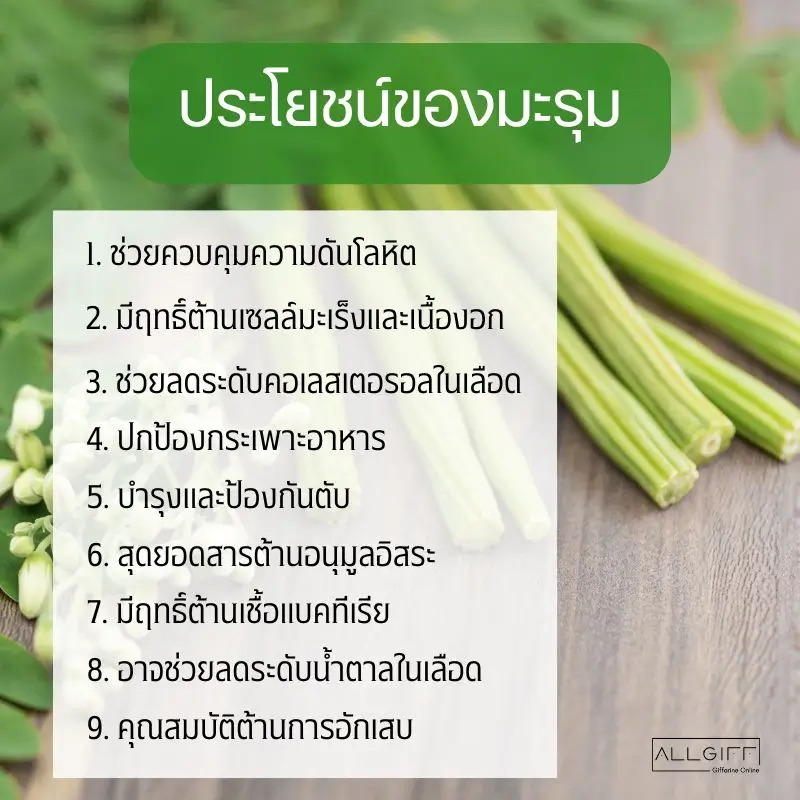 ประโยชน์ของมะรุม

1. ช่วยควบคุมความดันโลหิต

2. มีฤทธิ์ต้านเซลล์มะเร็งและเนื้องอก

3. ช่วยลดระดับคอเลสเตอรอลในเลือด

4. ปกป้องกระเพาะอาหาร

5. บำรุงและป้องกันตับ

6. สุดยอดสารต้านอนุมูลอิสระ

7. มีฤทธิ์ต้านเชื้อแบคทีเรีย

8. อาจช่วยลดระดับน้ำตาลในเลือด

9. คุณสมบัติต้านการอักเสบ

ALLGIFF
Giffarine Online