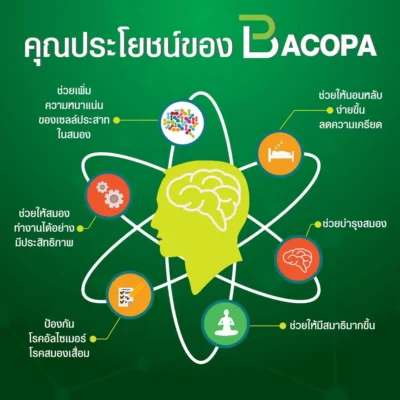 คุณประโยชน์ของ BACOPA

ช่วยเพิ่ม
ความหนาแน่น
ของเซลล์ประสาท
ในสมอง

ช่วยให้นอนหลับ
ง่ายขึ้น
ลดความเครียด

ช่วยให้สมอง
ทำงานได้อย่าง
มีประสิทธิภาพ

ช่วยบำรุงสมอง

ป้องกัน
โรคอัลไซเมอร์
โรคสมองเสื่อม

ช่วยให้มีสมาธิมากขึ้น